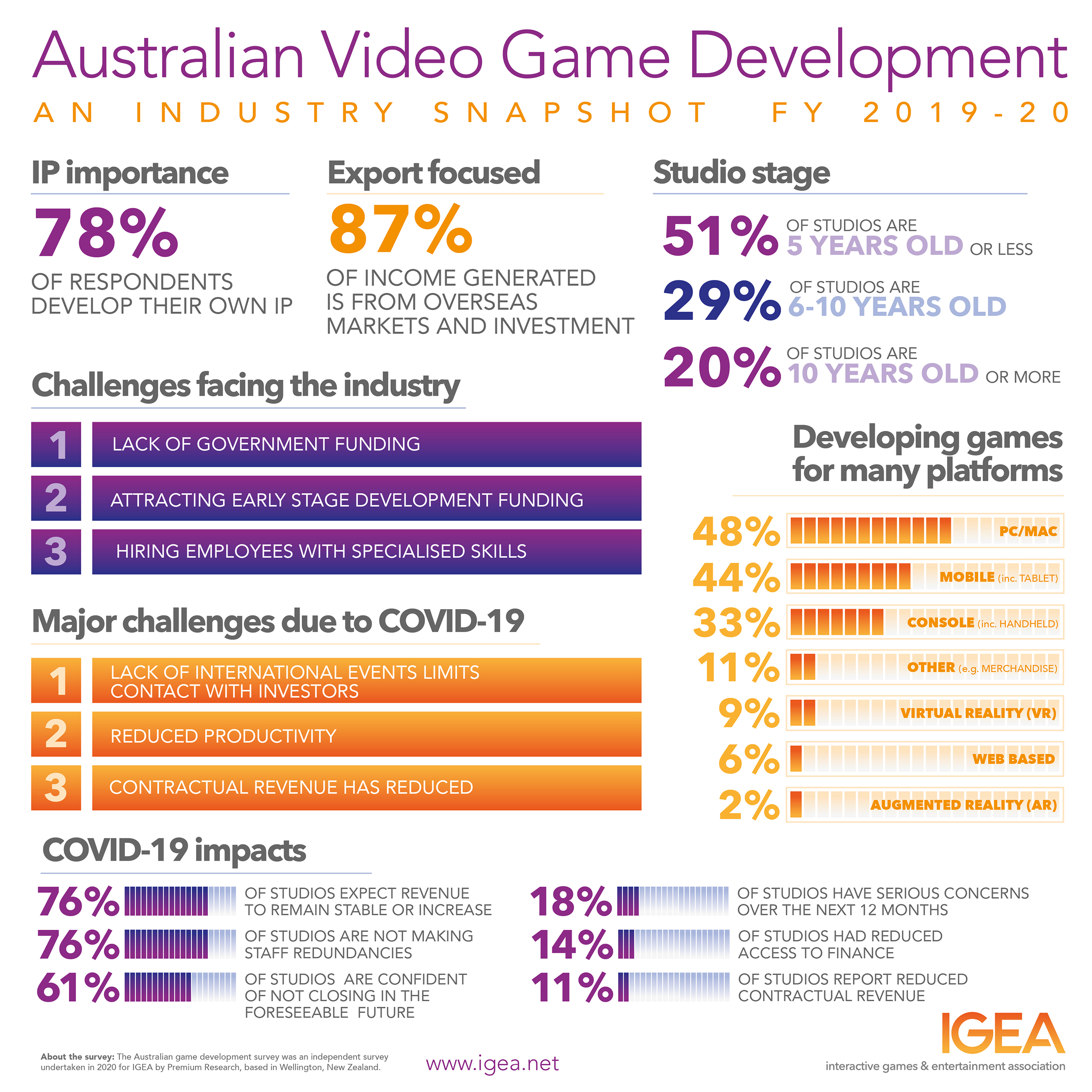 Australian Video Game Development
AN INDUSTRY SNAPSHOT FY 2019-20

IP importance
78%
OF RESPONDENTS DEVELOP THEIR OWN IP

Export focused
87%
OF INCOME GENERATED IS FROM OVERSEAS MARKETS AND INVESTMENT

Studio stage
51% OF STUDIOS ARE 5 YEARS OLD OR LESS
29% OF STUDIOS ARE 6-10 YEARS OLD
20% OF STUDIOS ARE 10 YEARS OLD OR MORE

Challenges facing the industry
1 LACK OF GOVERNMENT FUNDING
2 ATTRACTING EARLY STAGE DEVELOPMENT FUNDING
3 HIRING EMPLOYEES WITH SPECIALISED SKILLS

Major challenges due to COVID-19
1 LACK OF INTERNATIONAL EVENTS LIMITS CONTACT WITH INVESTORS
2 REDUCED PRODUCTIVITY
3 CONTRACTUAL REVENUE HAS REDUCED

Developing games for many platforms
48% PC/MAC
44% MOBILE (inc. TABLET)
33% CONSOLE (inc. HANDHELD)
11% OTHER (e.g. MERCHANDISE)
9% VIRTUAL REALITY (VR)
6% WEB BASED
2% AUGMENTED REALITY (AR)

COVID-19 impacts
76% OF STUDIOS EXPECT REVENUE TO REMAIN STABLE OR INCREASE
76% OF STUDIOS ARE NOT MAKING STAFF REDUNDANCIES
61% OF STUDIOS ARE CONFIDENT OF NOT CLOSING IN THE FORESEEABLE FUTURE
18% OF STUDIOS HAVE SERIOUS CONCERNS OVER THE NEXT 12 MONTHS
14% OF STUDIOS HAD REDUCED ACCESS TO FINANCE
11% OF STUDIOS REPORT REDUCED CONTRACTUAL REVENUE

About the survey: The Australian game development survey was an independent survey undertaken in 2020 for IGEA by Premium Research, based in Wellington, New Zealand.

www.igea.net

IGEA
interactive games & entertainment association